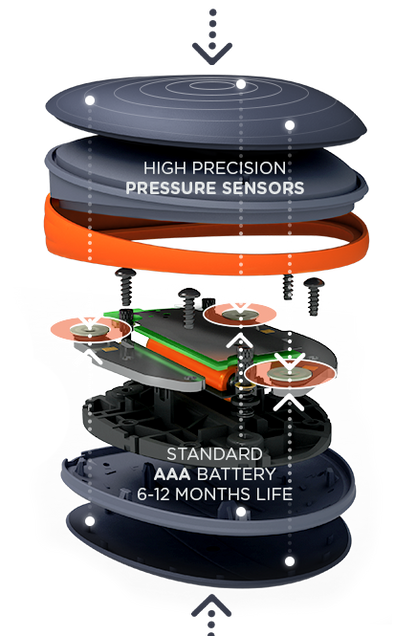 HIGH PRECISION
PRESSURE SENSORS

STANDARD
AAA BATTERY
6-12 MONTHS LIFE